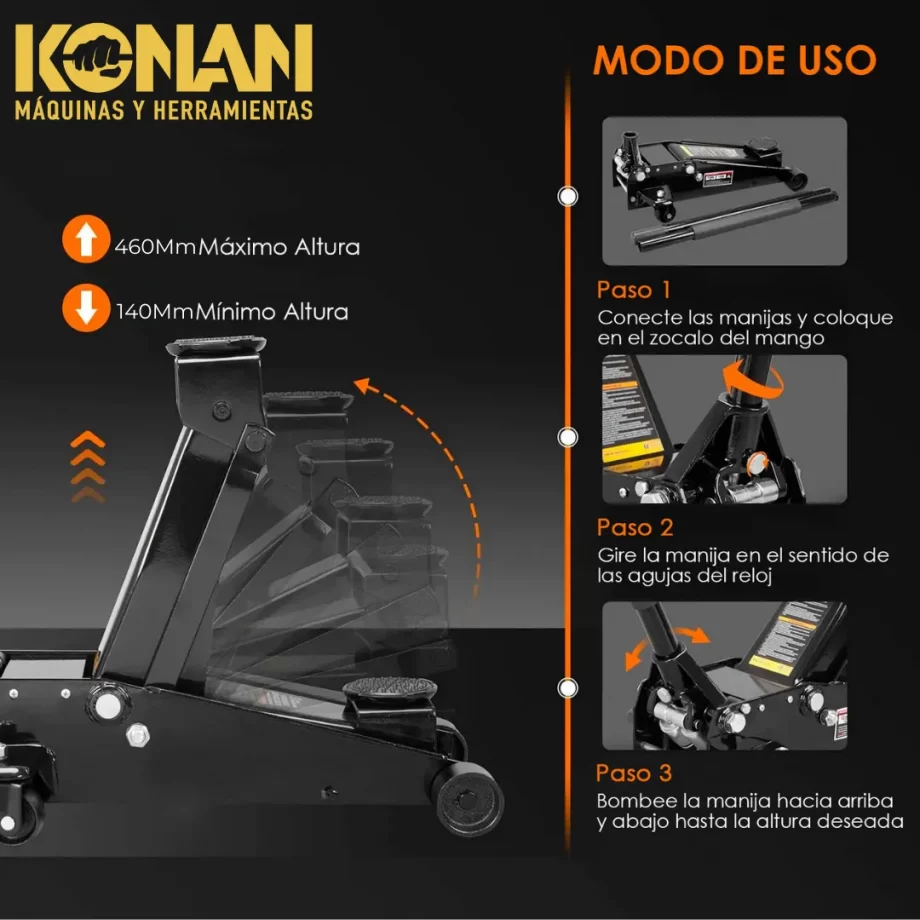 KONAN
MÁQUINAS Y HERRAMIENTAS

460Mm Máximo Altura

140Mm Mínimo Altura

MODO DE USO

Paso 1
Conecte las manijas y coloque en el zocalo del mango

Paso 2
Gire la manija en el sentido de las agujas del reloj

Paso 3
Bombee la manija hacia arriba y abajo hasta la altura deseada